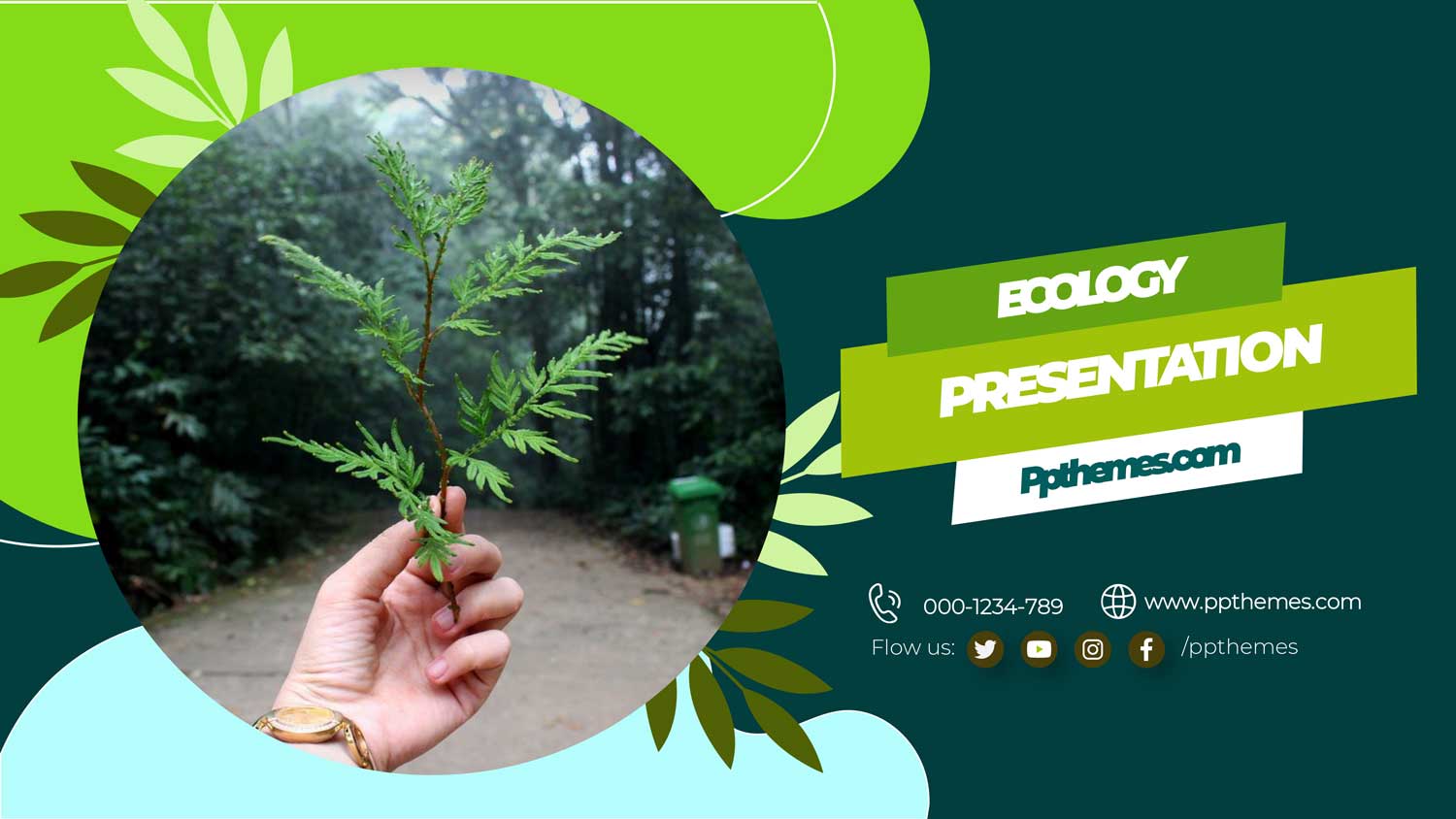 ECOLOGY
PRESENTATION
Ppthemes.com

000-1234-789 www.ppthemes.com
Flow us: /ppthemes